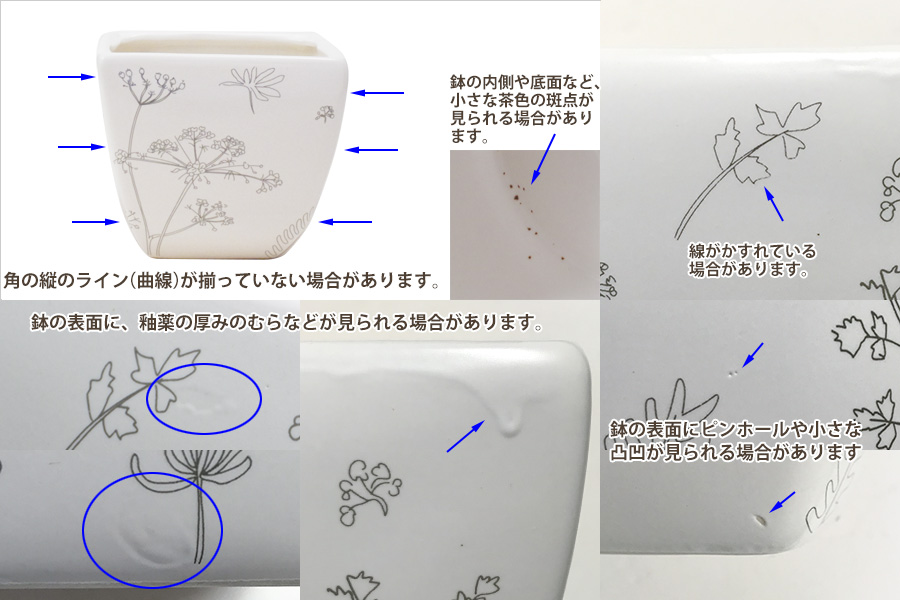 角の縦のライン(曲線)が揃っていない場合があります。

鉢の内側や底面など、小さな茶色の斑点が見られる場合があります。

線がかすれている場合があります。

鉢の表面に、釉薬の厚みのむらなどが見られる場合があります。

鉢の表面にピンホールや小さな凸凹が見られる場合があります